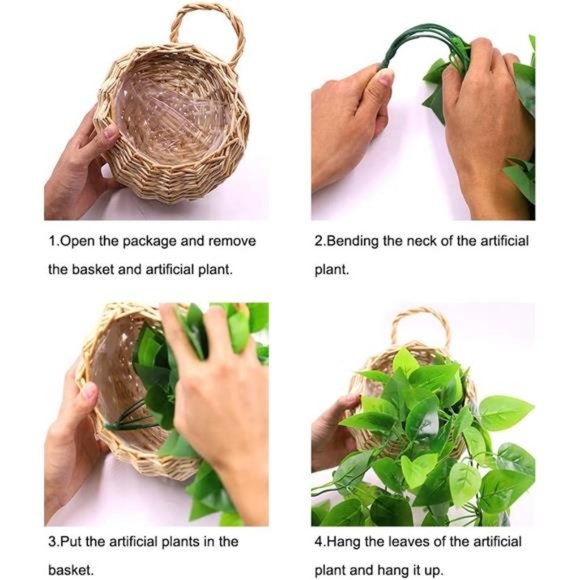 1.Open the package and remove the basket and artificial plant.

2.Bending the neck of the artificial plant.

3.Put the artificial plants in the basket.

4.Hang the leaves of the artificial plant and hang it up.